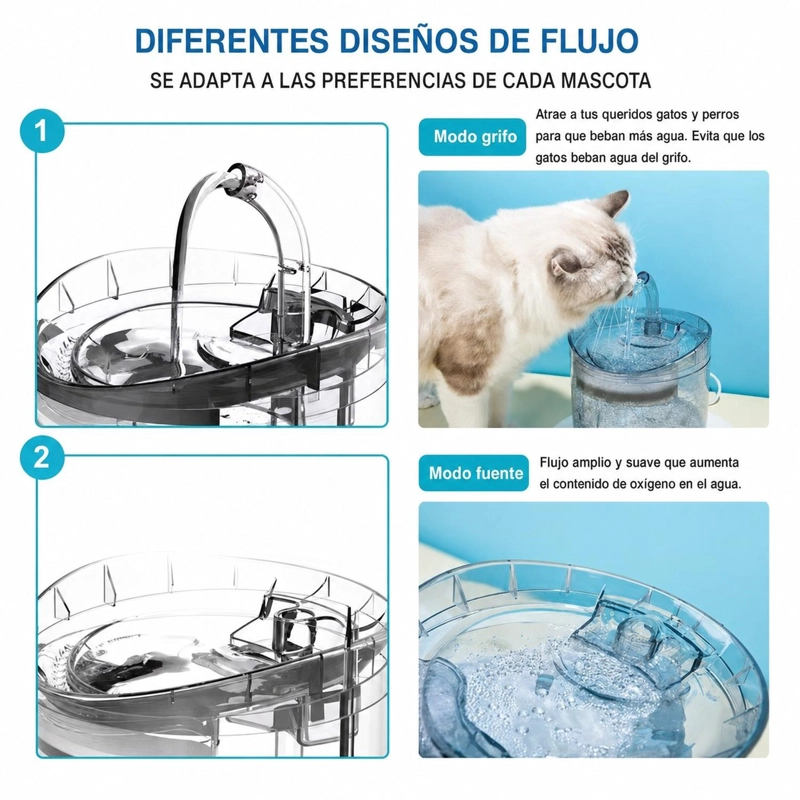 DIFERENTES DISEÑOS DE FLUJO
SE ADAPTA A LAS PREFERENCIAS DE CADA MASCOTA

1

Modo grifo

Atrae a tus queridos gatos y perros para que beban más agua. Evita que los gatos beban agua del grifo.

2

Modo fuente

Flujo amplio y suave que aumenta el contenido de oxígeno en el agua.