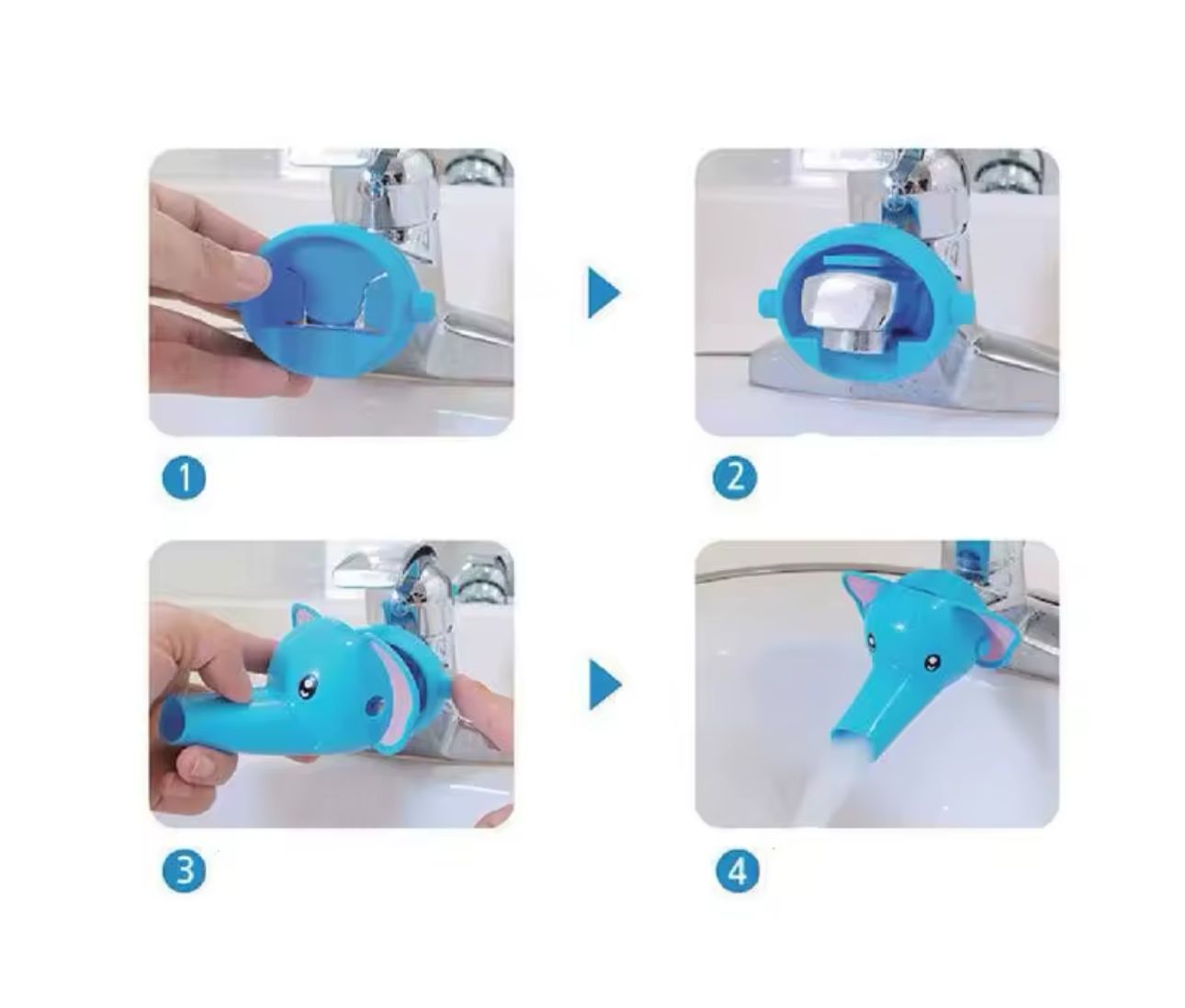 1

2

3

4