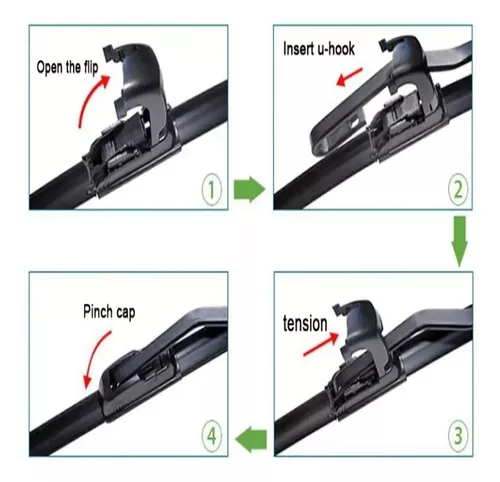 Open the flip
1

Insert u-hook
2

tension
3

Pinch cap
4