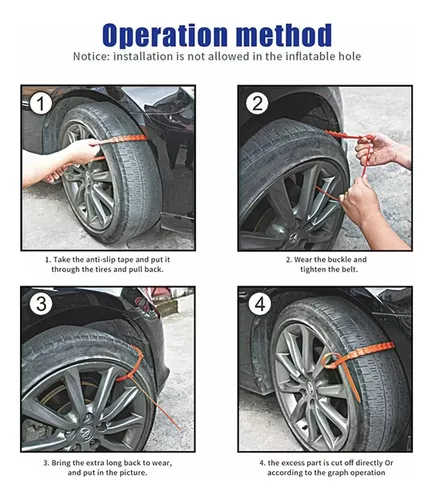 Operation method

Notice: installation is not allowed in the inflatable hole

1

1. Take the anti-slip tape and put it through the tires and pull back.

2

2. Wear the buckle and tighten the belt.

3

3. Bring the extra long back to wear, and put in the picture.

4

4. the excess part is cut off directly Or according to the graph operation