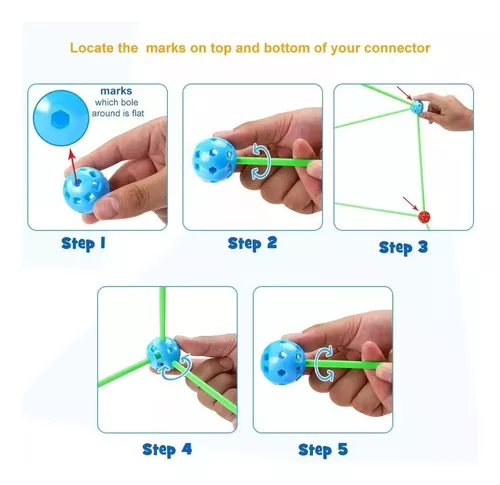 Locate the marks on top and bottom of your connector

marks
which bole around is flat

Step 1

Step 2

Step 3

Step 4

Step 5