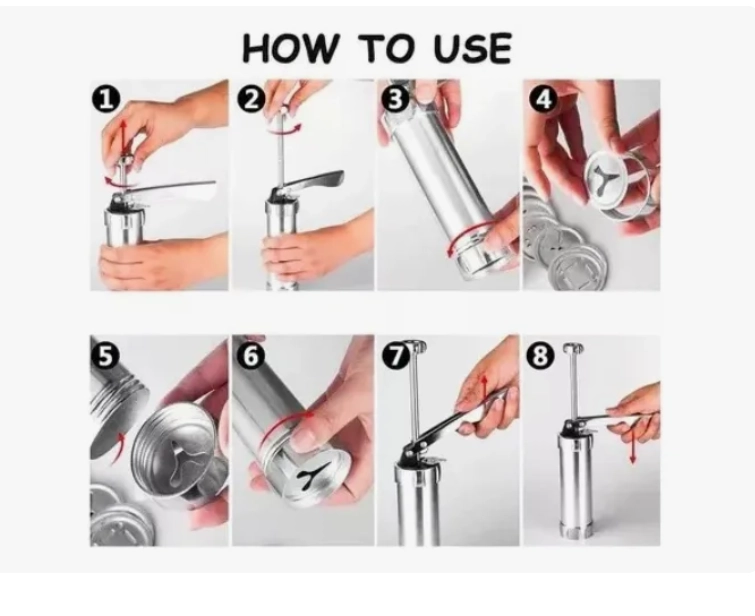 HOW TO USE

1

2

3

4

5

6

7

8