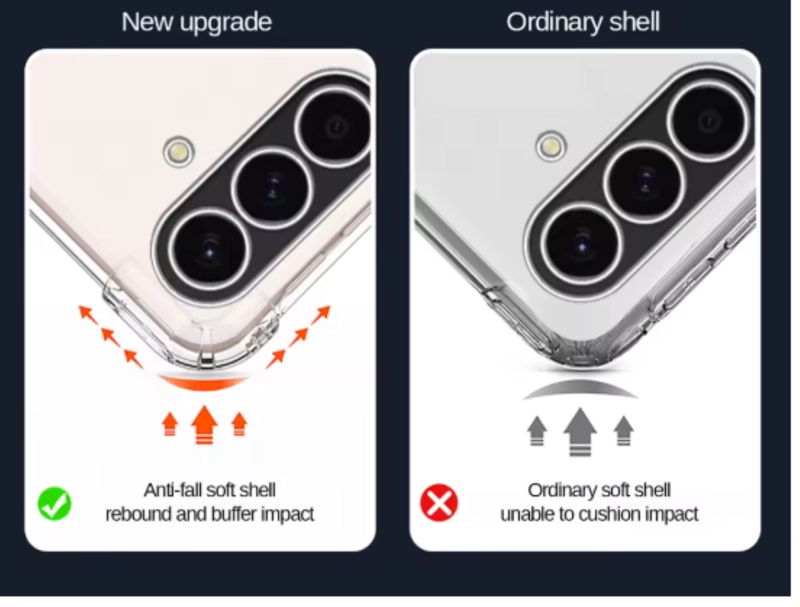 New upgrade

Anti-fall soft shell
rebound and buffer impact

Ordinary shell

Ordinary soft shell
unable to cushion impact