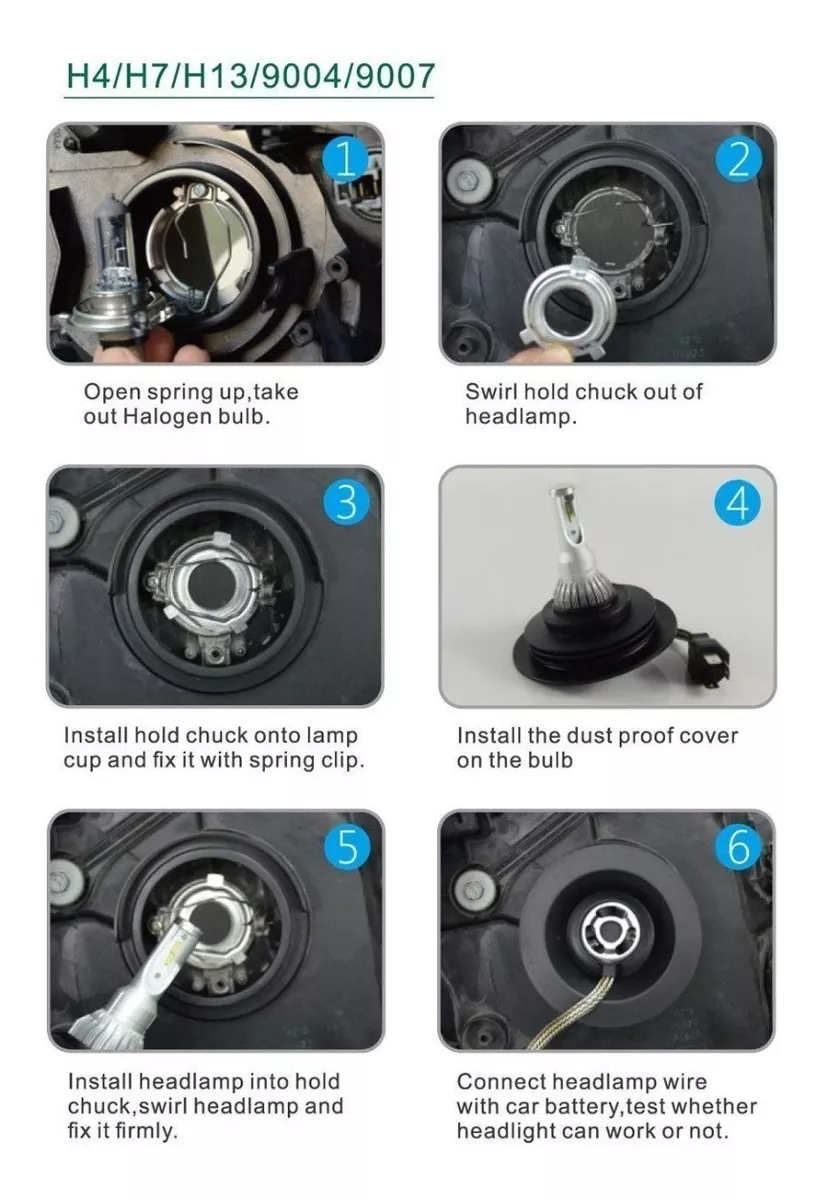 H4/H7/H13/9004/9007

1

Open spring up,take out Halogen bulb.

2

Swirl hold chuck out of headlamp.

3

Install hold chuck onto lamp cup and fix it with spring clip.

4

Install the dust proof cover on the bulb

5

Install headlamp into hold chuck,swirl headlamp and fix it firmly.

6

Connect headlamp wire with car battery,test whether headlight can work or not.