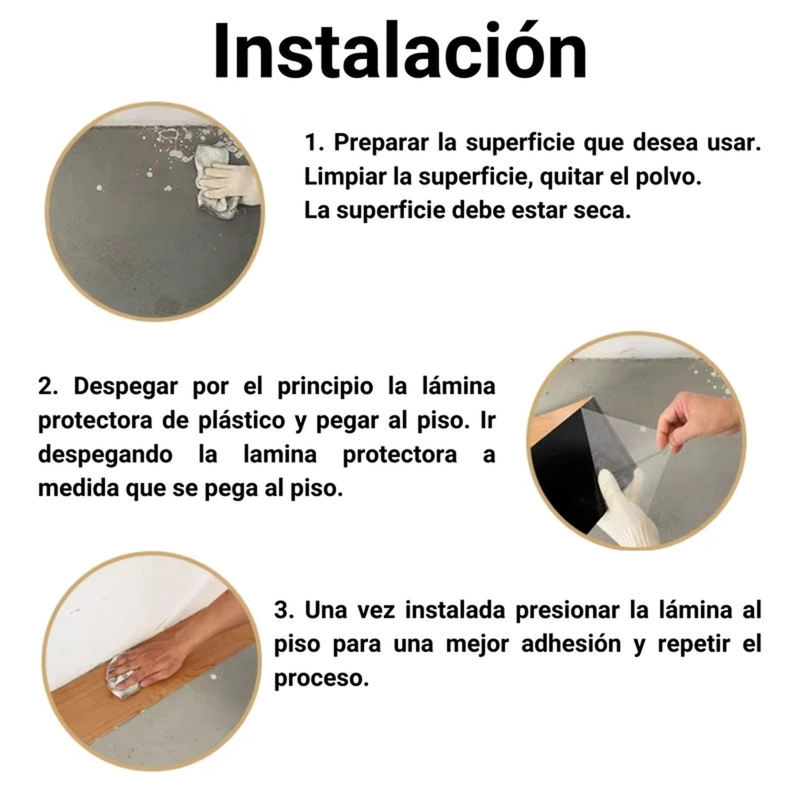 Instalación

1. Preparar la superficie que desea usar. Limpiar la superficie, quitar el polvo. La superficie debe estar seca.

2. Despegar por el principio la lámina protectora de plástico y pegar al piso. Ir despegando la lamina protectora a medida que se pega al piso.

3. Una vez instalada presionar la lámina al piso para una mejor adhesión y repetir el proceso.