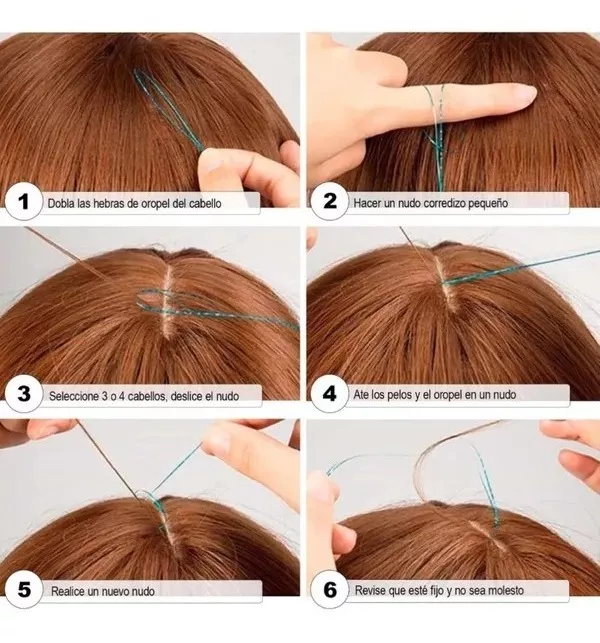 1 Dobla las hebras de oropel del cabello

2 Hacer un nudo corredizo pequeño

3 Seleccione 3 o 4 cabellos, deslice el nudo

4 Ate los pelos y el oropel en un nudo

5 Realice un nuevo nudo

6 Revise que esté fijo y no sea molesto