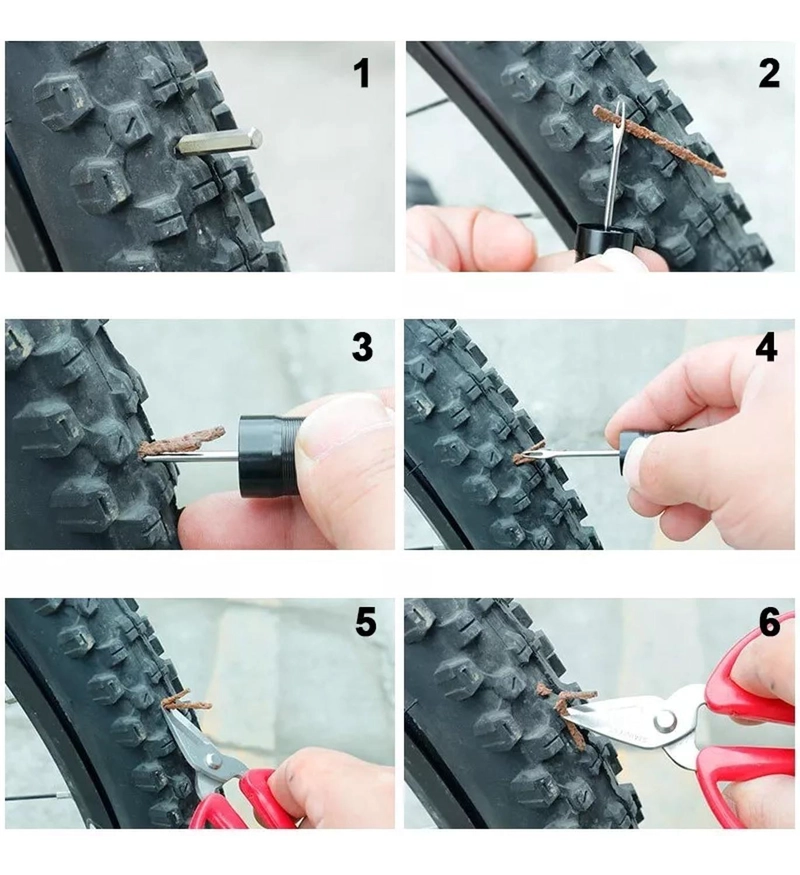 1

2

3

4

5

6