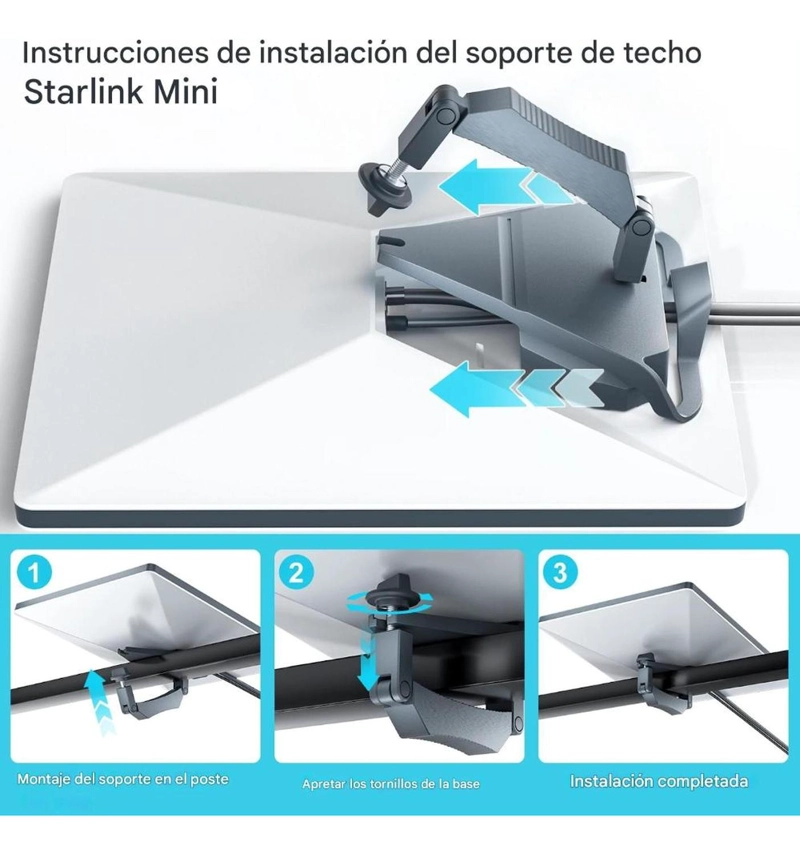 Instrucciones de instalación del soporte de techo
Starlink Mini

1

Montaje del soporte en el poste

2

Apretar los tornillos de la base

3

Instalación completada