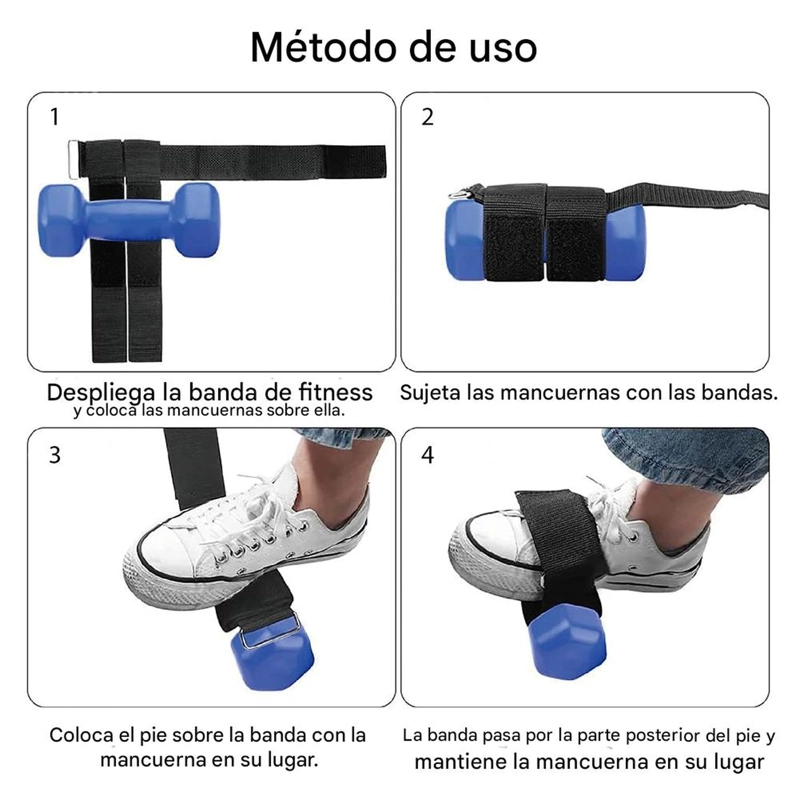 Método de uso

1

Despliega la banda de fitness y coloca las mancuernas sobre ella.

2

Sujeta las mancuernas con las bandas.

3

Coloca el pie sobre la banda con la mancuerna en su lugar.

4

La banda pasa por la parte posterior del pie y mantiene la mancuerna en su lugar