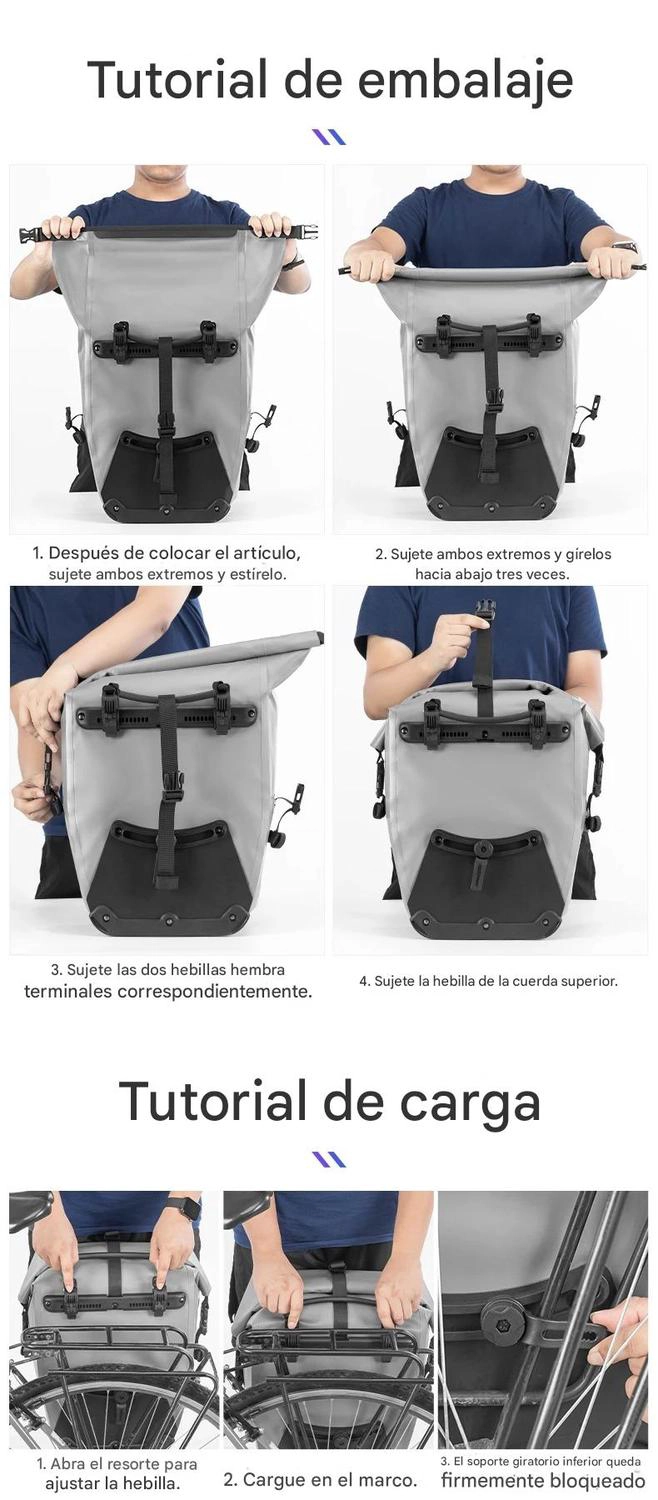 Tutorial de embalaje

1. Después de colocar el artículo, sujete ambos extremos y estírelo.

2. Sujete ambos extremos y gírelos hacia abajo tres veces.

3. Sujete las dos hebillas hembra terminales correspondientemente.

4. Sujete la hebilla de la cuerda superior.

Tutorial de carga

1. Abra el resorte para ajustar la hebilla.

2. Cargue en el marco.

3. El soporte giratorio inferior queda firmemente bloqueado