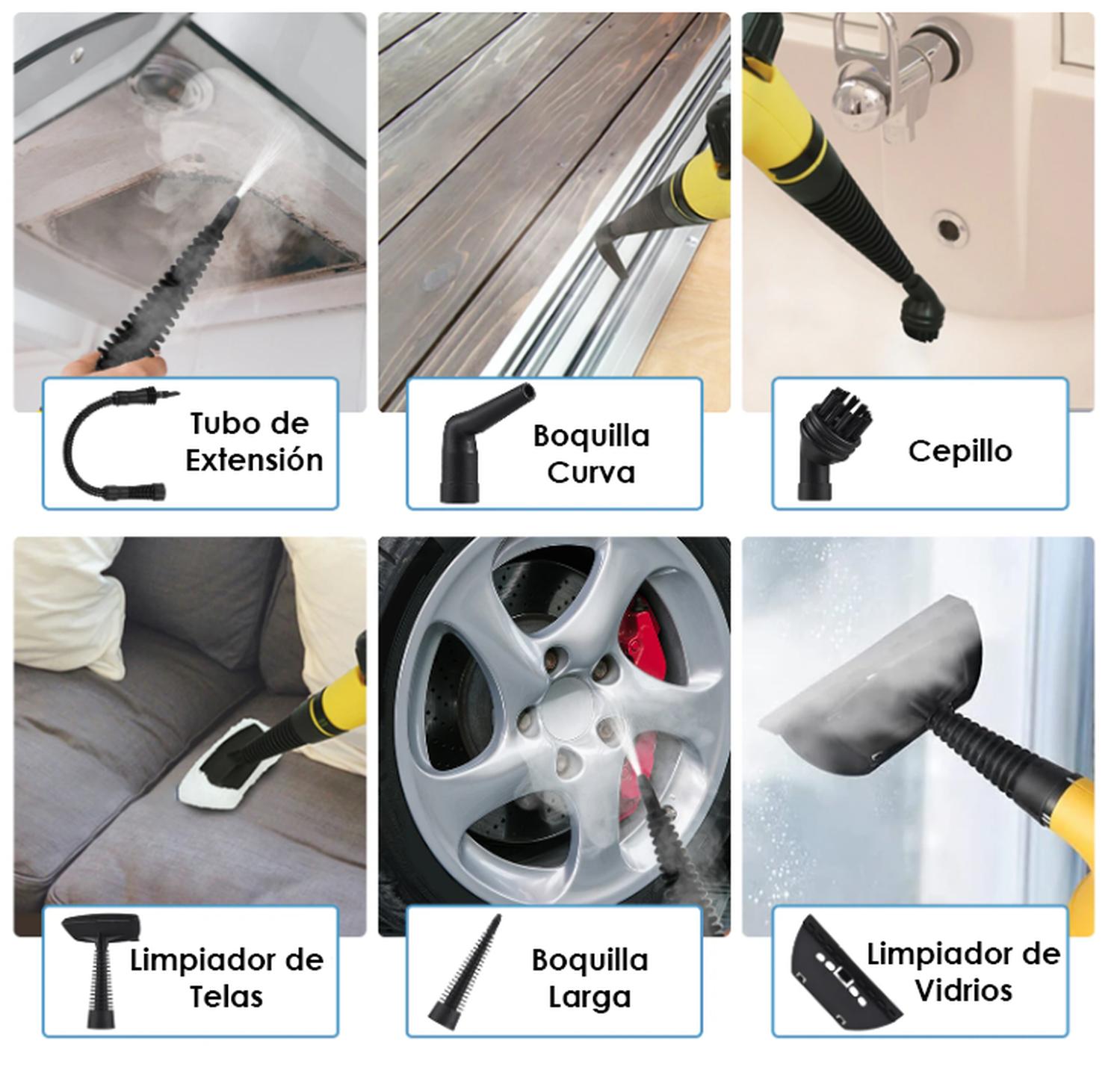 Tubo de Extensión

Boquilla Curva

Cepillo

Limpiador de Telas

Boquilla Larga

Limpiador de Vidrios