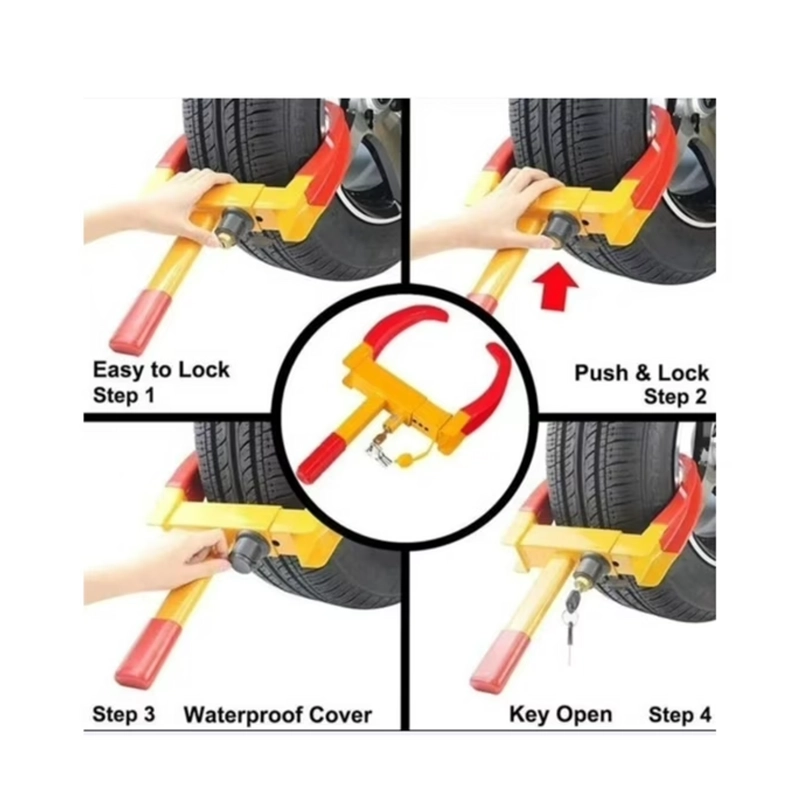 Easy to Lock
Step 1

Push & Lock
Step 2

Step 3 Waterproof Cover

Key Open Step 4