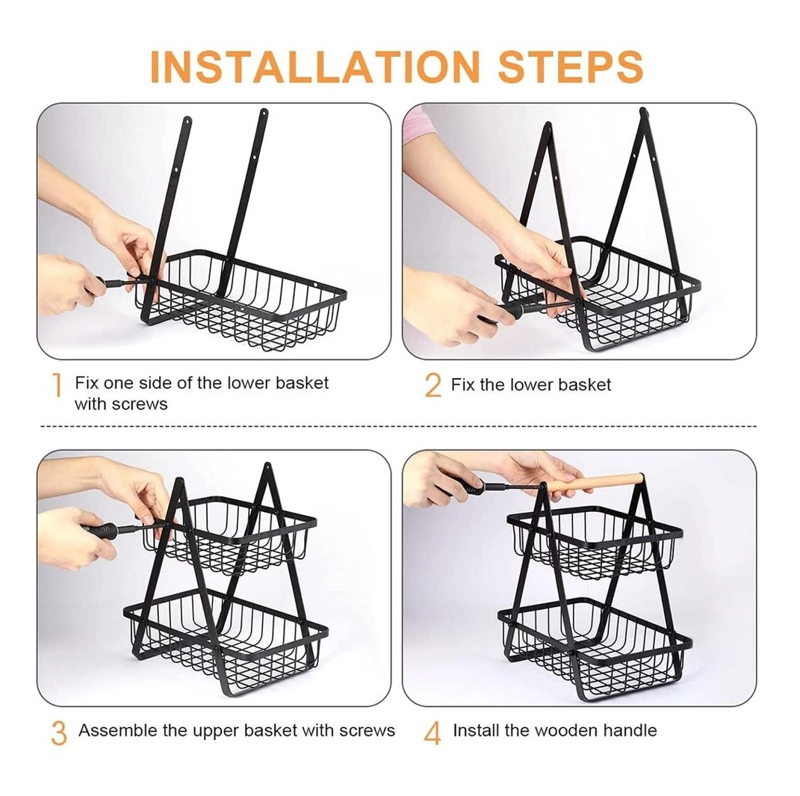 INSTALLATION STEPS

1 Fix one side of the lower basket with screws

2 Fix the lower basket

3 Assemble the upper basket with screws

4 Install the wooden handle