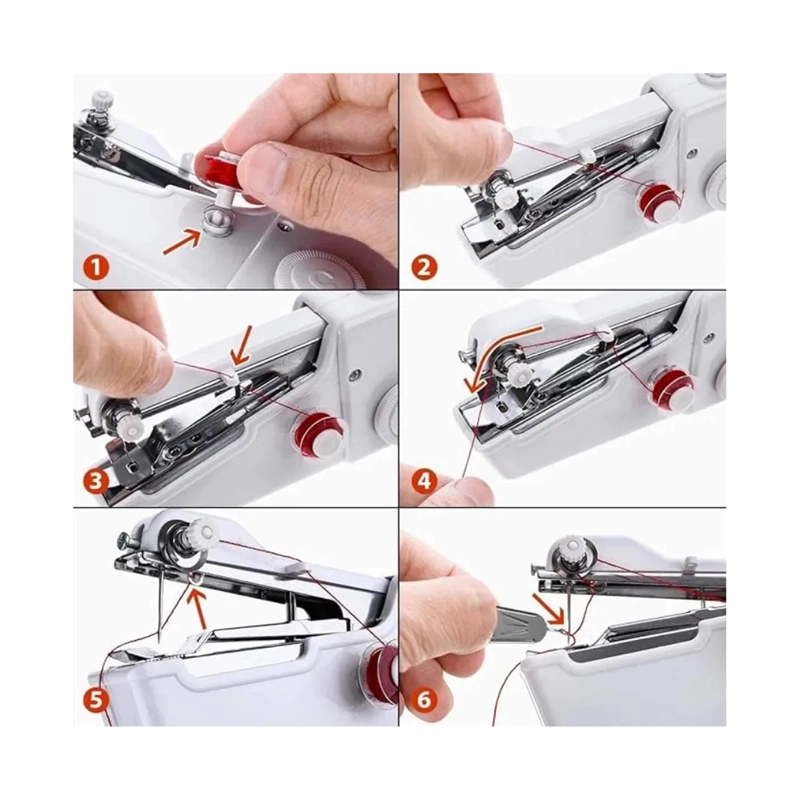 1
2
3
4
5
6