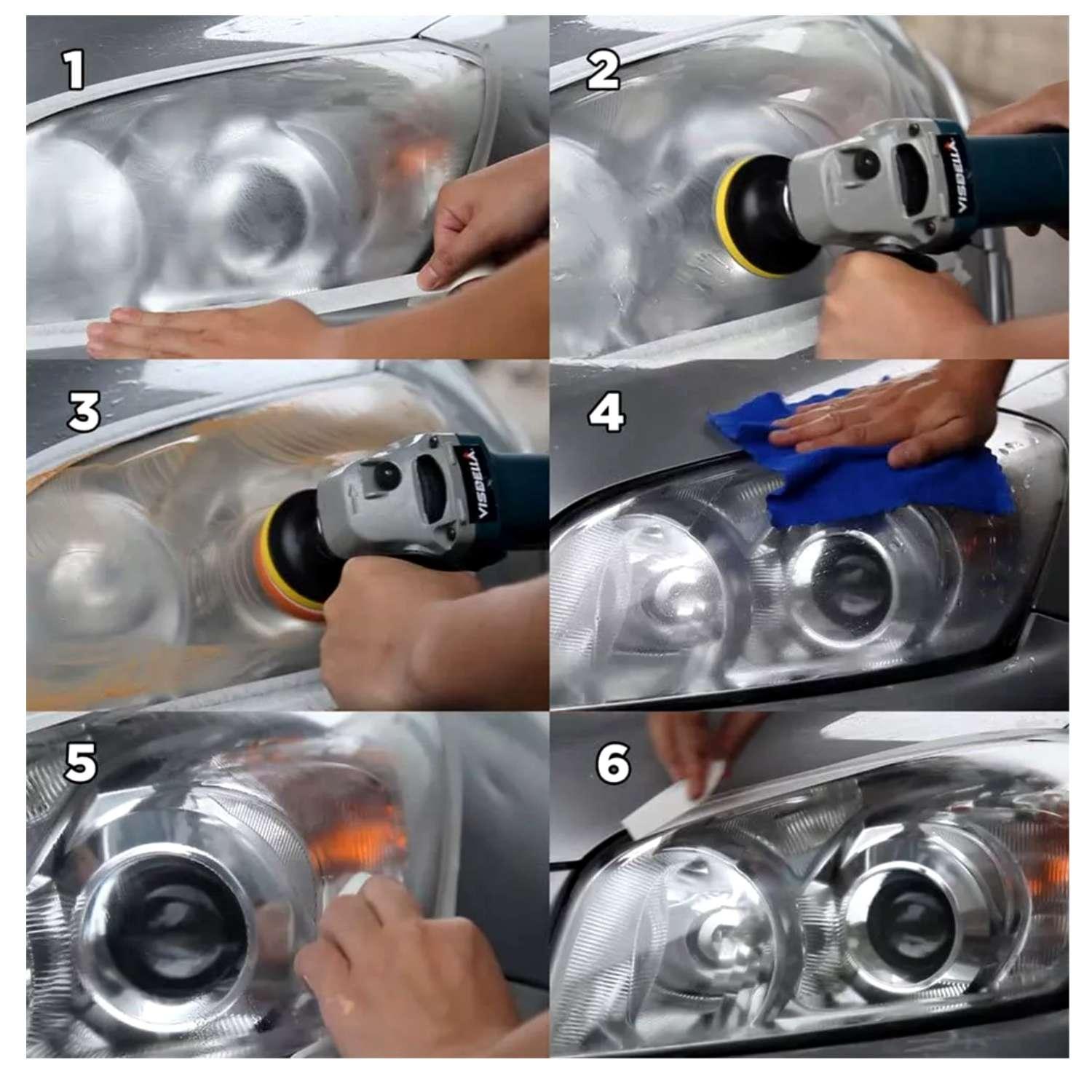 1

2

VISBELLA

3

VISBELLA

4

5

6