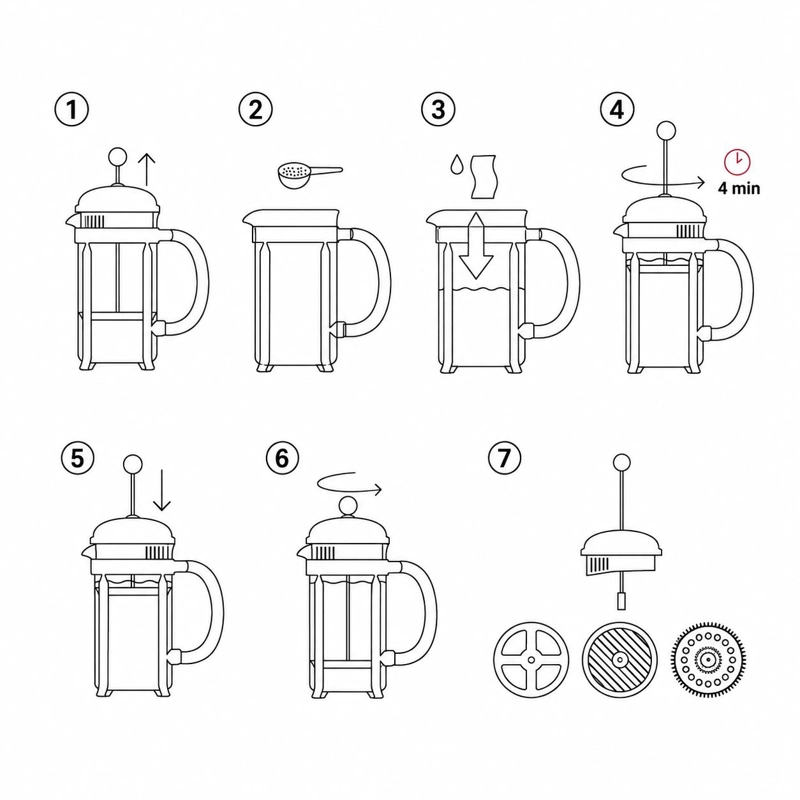 1
2
3
4
4 min
5
6
7