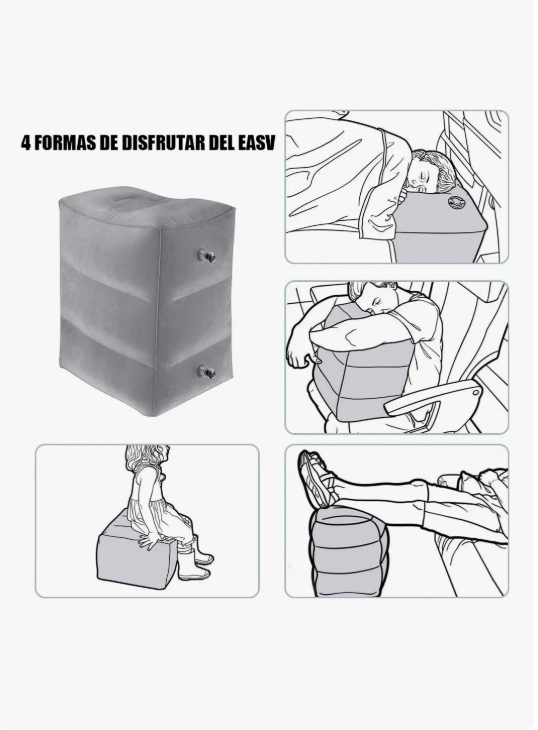 4 FORMAS DE DISFRUTAR DEL EASV