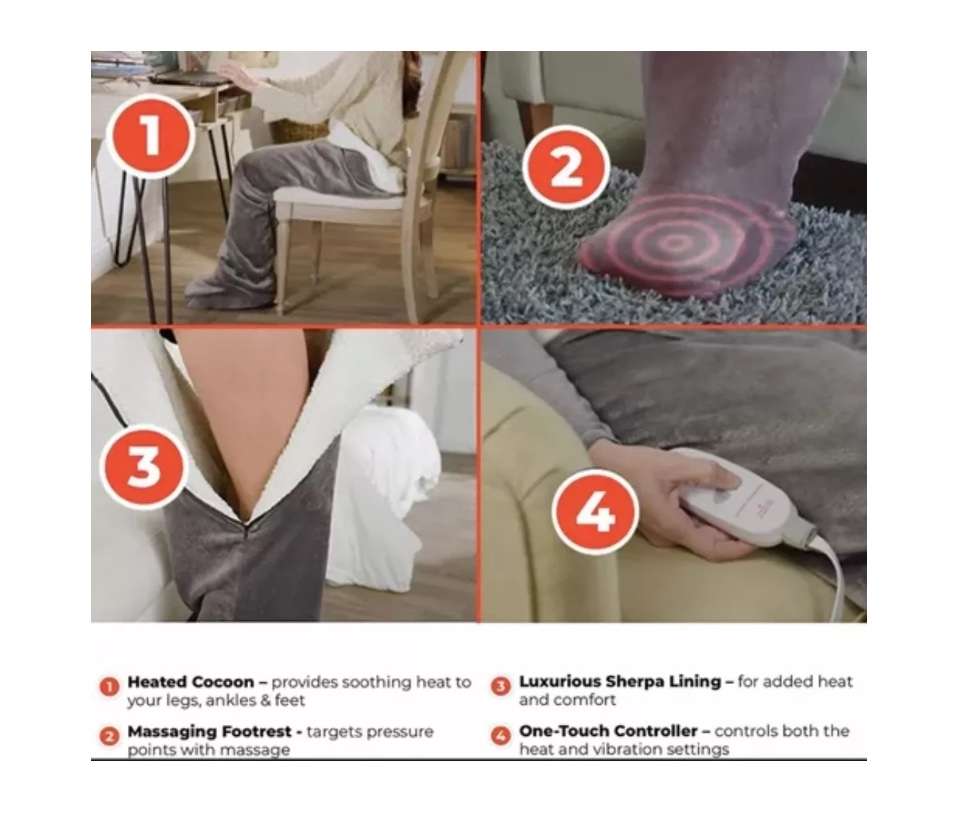 1

2

3

4

1 Heated Cocoon – provides soothing heat to your legs, ankles & feet

2 Massaging Footrest - targets pressure points with massage

3 Luxurious Sherpa Lining – for added heat and comfort

4 One-Touch Controller – controls both the heat and vibration settings