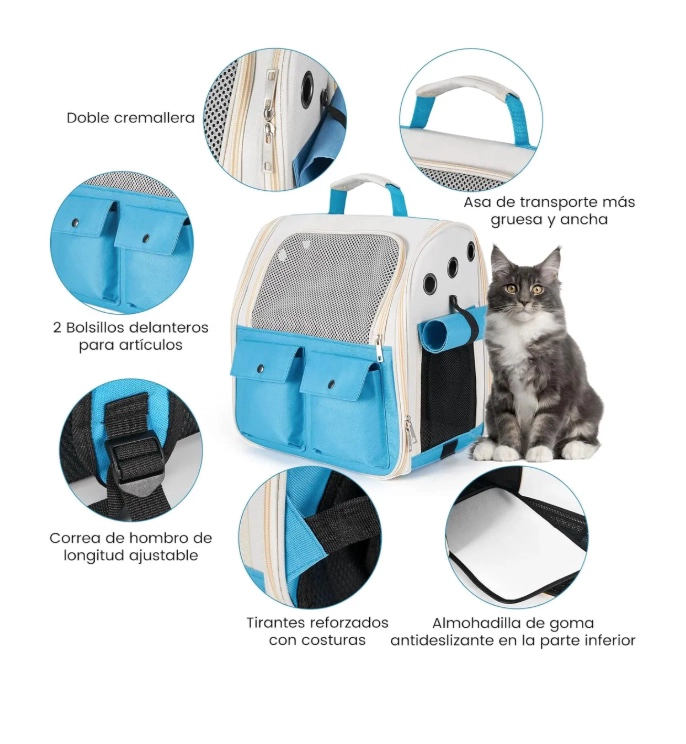 Doble cremallera

Asa de transporte más gruesa y ancha

2 Bolsillos delanteros para artículos

Correa de hombro de longitud ajustable

Tirantes reforzados con costuras

Almohadilla de goma antideslizante en la parte inferior