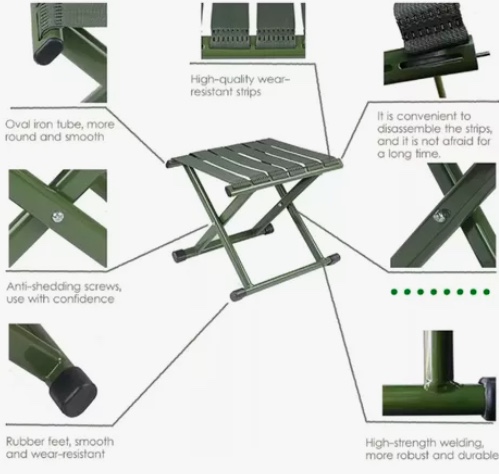 High-quality wear-resistant strips

Oval iron tube, more round and smooth

It is convenient to disassemble the strips, and it is not afraid for a long time.

Anti-shedding screws, use with confidence

Rubber feet, smooth and wear-resistant

High-strength welding, more robust and durable