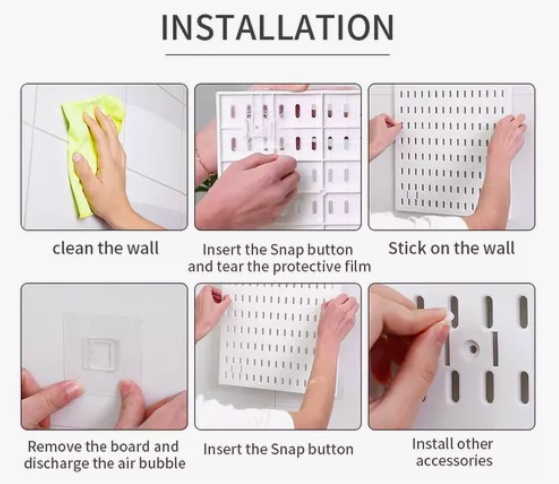 INSTALLATION

clean the wall

Insert the Snap button and tear the protective film

Stick on the wall

Remove the board and discharge the air bubble

Insert the Snap button

Install other accessories