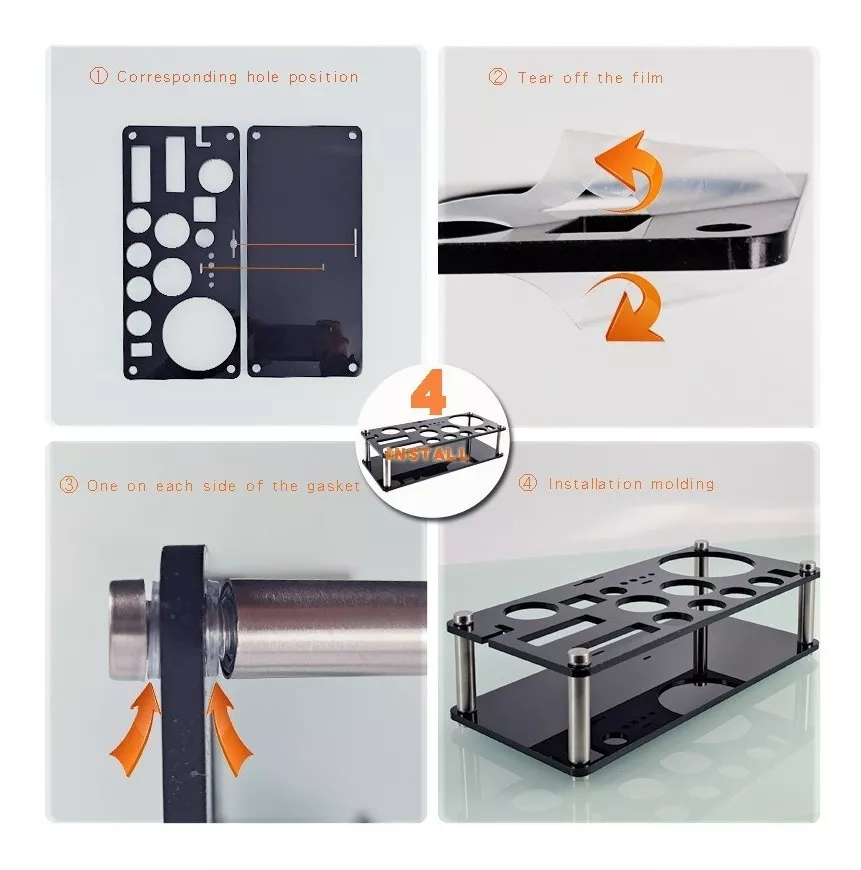 ① Corresponding hole position

② Tear off the film

4
INSTALL

③ One on each side of the gasket

④ Installation molding