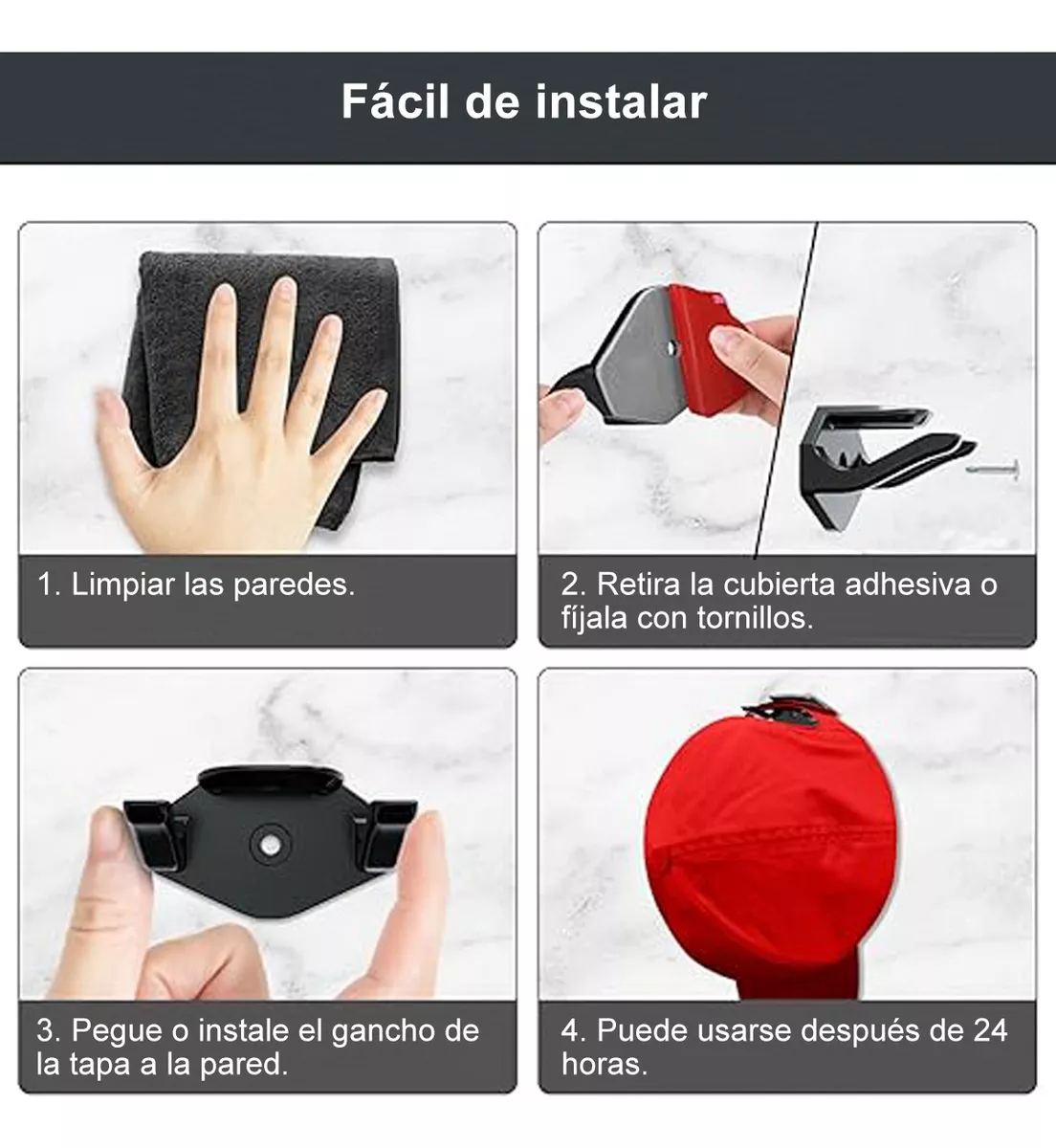 Fácil de instalar

1. Limpiar las paredes.

2. Retira la cubierta adhesiva o fíjala con tornillos.

3. Pegue o instale el gancho de la tapa a la pared.

4. Puede usarse después de 24 horas.