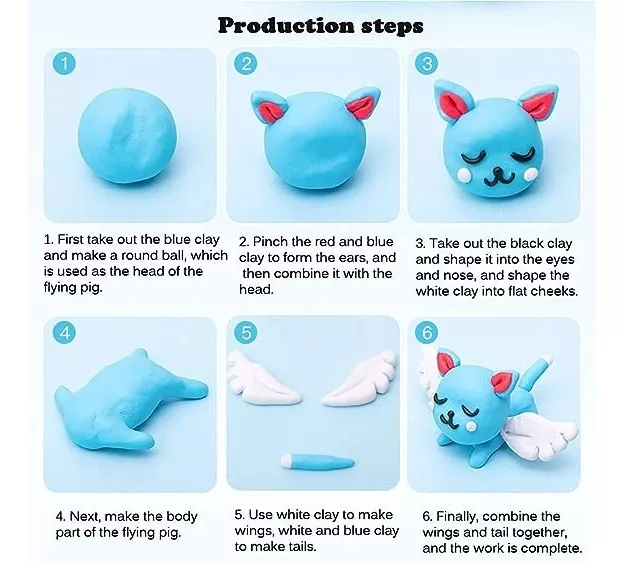 Production steps

1

2

3

1. First take out the blue clay and make a round ball, which is used as the head of the flying pig.

2. Pinch the red and blue clay to form the ears, and then combine it with the head.

3. Take out the black clay and shape it into the eyes and nose, and shape the white clay into flat cheeks.

4

5

6

4. Next, make the body part of the flying pig.

5. Use white clay to make wings, white and blue clay to make tails.

6. Finally, combine the wings and tail together, and the work is complete.