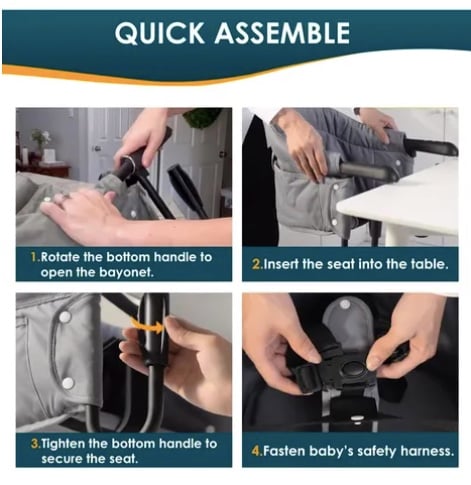 QUICK ASSEMBLE

1.Rotate the bottom handle to open the bayonet.

2.Insert the seat into the table.

3.Tighten the bottom handle to secure the seat.

4.Fasten baby's safety harness.