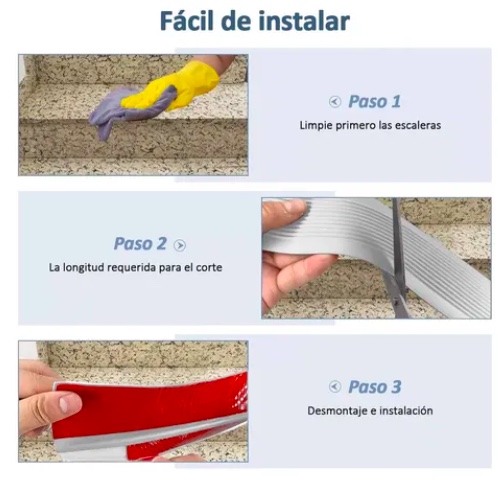 Fácil de instalar

Paso 1
Limpie primero las escaleras

Paso 2
La longitud requerida para el corte

Paso 3
Desmontaje e instalación