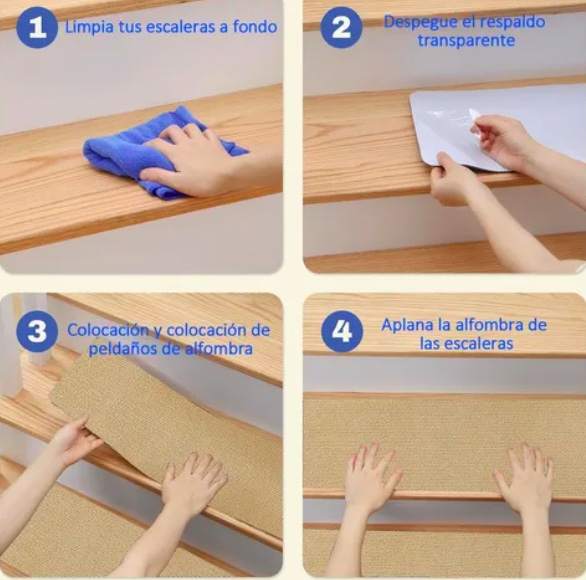 1 Limpia tus escaleras a fondo

2 Despegue el respaldo transparente

3 Colocación y colocación de peldaños de alfombra

4 Aplana la alfombra de las escaleras