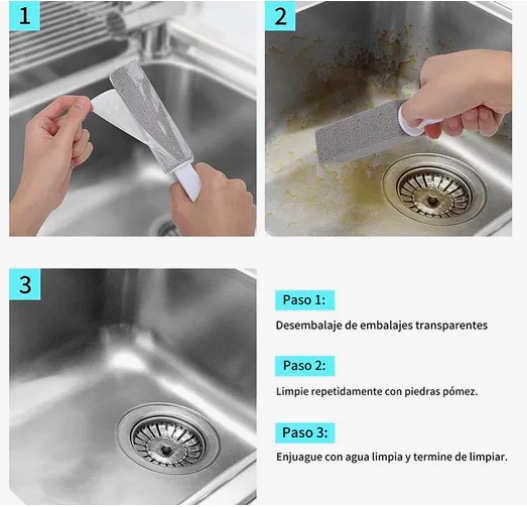 1

2

3

Paso 1:

Desembalaje de embalajes transparentes

Paso 2:

Limpie repetidamente con piedras pómez.

Paso 3:

Enjuague con agua limpia y termine de limpiar.