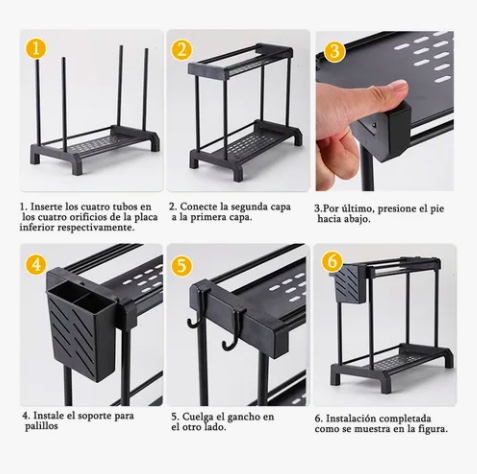 1

2

3

1. Inserte los cuatro tubos en los cuatro orificios de la placa inferior respectivamente.

2. Conecte la segunda capa a la primera capa.

3.Por último, presione el pie hacia abajo.

4

5

6

4. Instale el soporte para palillos

5. Cuelga el gancho en el otro lado.

6. Instalación completada como se muestra en la figura.