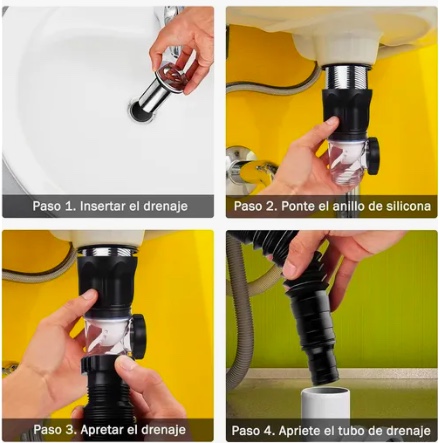 Paso 1. Insertar el drenaje

Paso 2. Ponte el anillo de silicona

Paso 3. Apretar el drenaje

Paso 4. Apriete el tubo de drenaje