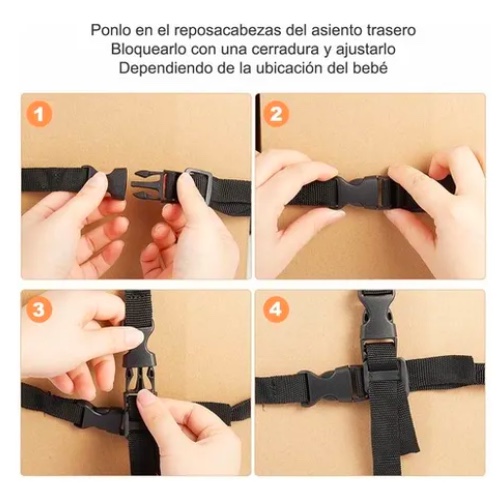 Ponlo en el reposacabezas del asiento trasero
Bloquearlo con una cerradura y ajustarlo
Dependiendo de la ubicación del bebé

1

2

3

4