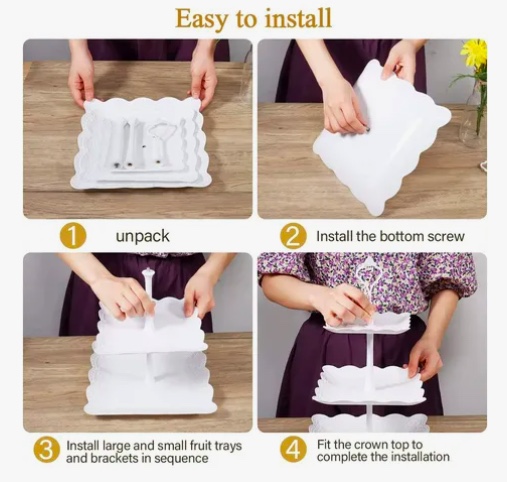 Easy to install

1 unpack

2 Install the bottom screw

3 Install large and small fruit trays and brackets in sequence

4 Fit the crown top to complete the installation