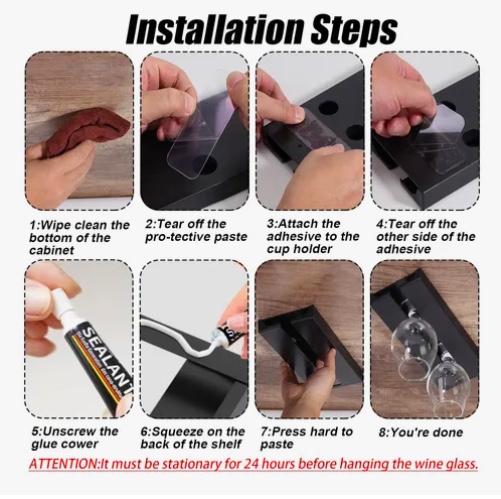 Installation Steps

1:Wipe clean the bottom of the cabinet

2:Tear off the pro-tective paste

3:Attach the adhesive to the cup holder

4:Tear off the other side of the adhesive

SEALANT

5:Unscrew the glue cower

6:Squeeze on the back of the shelf

7:Press hard to paste

8:You're done

ATTENTION:It must be stationary for 24 hours before hanging the wine glass.