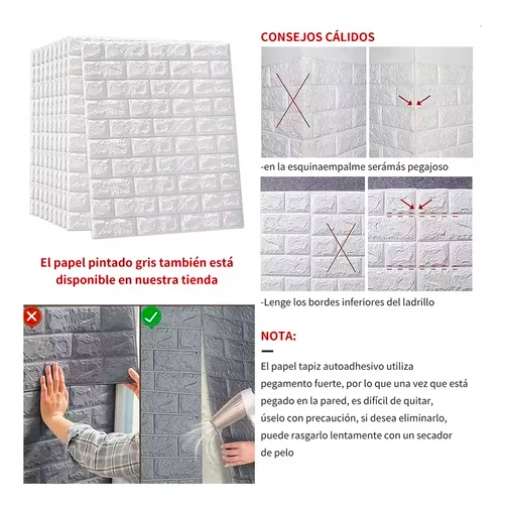 El papel pintado gris también está disponible en nuestra tienda

CONSEJOS CÁLIDOS

-en la esquinaempalme serámás pegajoso

-Lenge los bordes inferiores del ladrillo

NOTA:

El papel tapiz autoadhesivo utiliza pegamento fuerte, por lo que una vez que está pegado en la pared, es difícil de quitar, úselo con precaución, si desea eliminarlo, puede rasgarlo lentamente con un secador de pelo