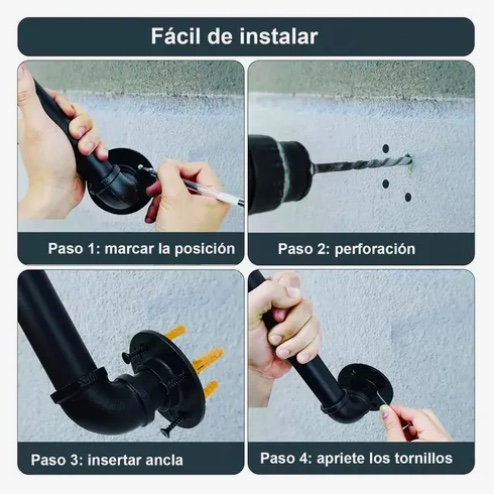 Fácil de instalar

Paso 1: marcar la posición

Paso 2: perforación

Paso 3: insertar ancla

Paso 4: apriete los tornillos