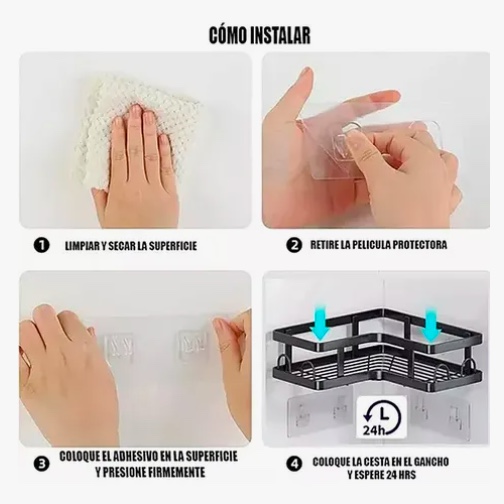 CÓMO INSTALAR

1 LIMPIAR Y SECAR LA SUPERFICIE

2 RETIRE LA PELICULA PROTECTORA

3 COLOQUE EL ADHESIVO EN LA SUPERFICIE Y PRESIONE FIRMEMENTE

24h

4 COLOQUE LA CESTA EN EL GANCHO Y ESPERE 24 HRS