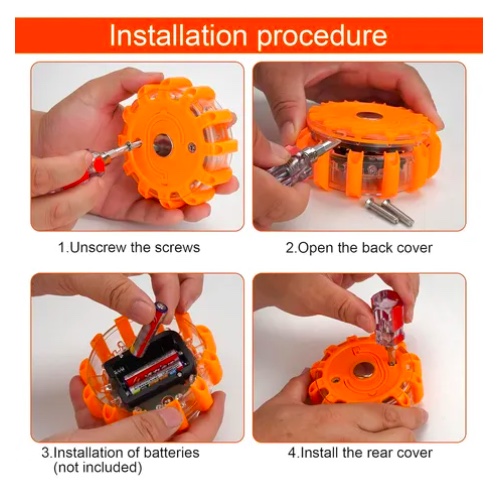 Installation procedure

1.Unscrew the screws

2.Open the back cover

3.Installation of batteries (not included)

4.Install the rear cover