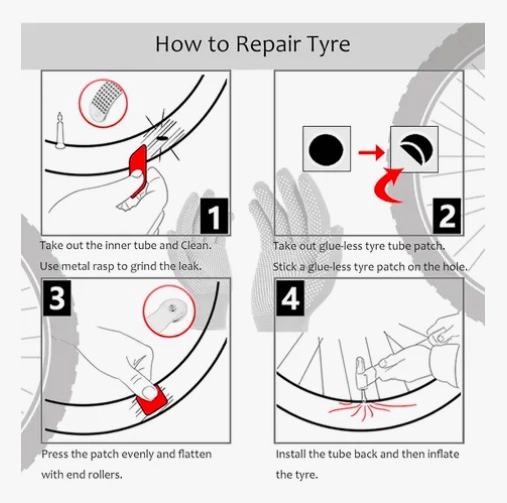 How to Repair Tyre

1

Take out the inner tube and Clean.
Use metal rasp to grind the leak.

2

Take out glue-less tyre tube patch.
Stick a glue-less tyre patch on the hole.

3

Press the patch evenly and flatten with end rollers.

4

Install the tube back and then inflate the tyre.