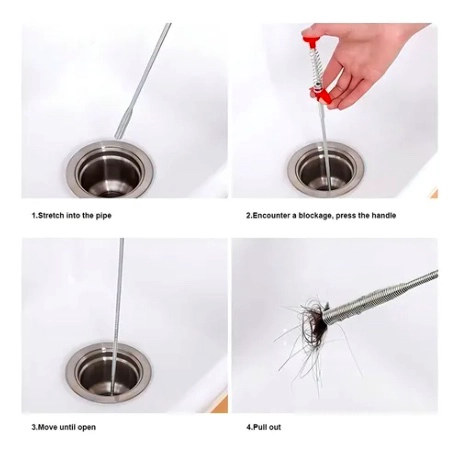 1.Stretch into the pipe

2.Encounter a blockage, press the handle

3.Move until open

4.Pull out