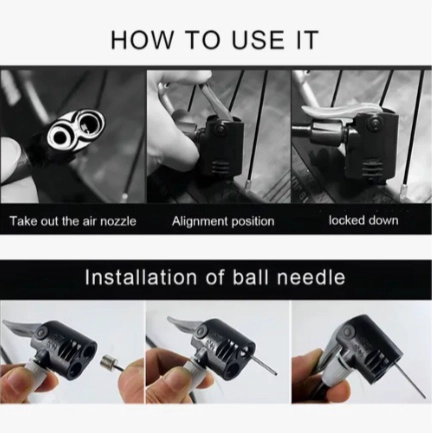 HOW TO USE IT

Take out the air nozzle

Alignment position

locked down

Installation of ball needle