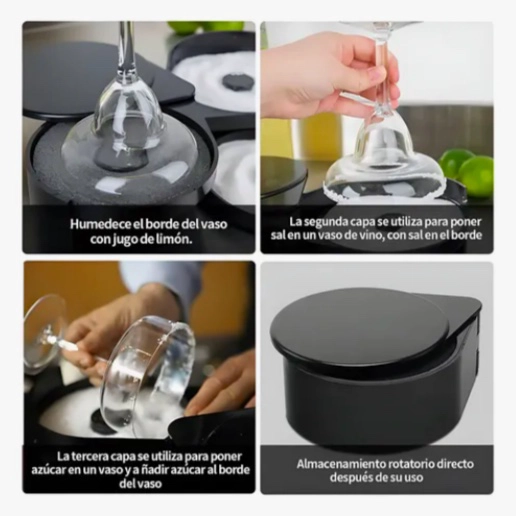 Humedece el borde del vaso con jugo de limón.

La segunda capa se utiliza para poner sal en un vaso de vino, con sal en el borde

La tercera capa se utiliza para poner azúcar en un vaso y a ñadir azúcar al borde del vaso

Almacenamiento rotatorio directo después de su uso