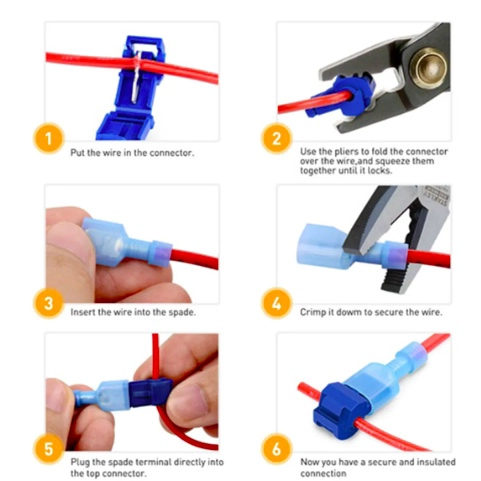 1
Put the wire in the connector.

2
Use the pliers to fold the connector over the wire,and squeeze them together until it locks.

STANLEY

3
Insert the wire into the spade.

4
Crimp it dowm to secure the wire.

5
Plug the spade terminal directly into the top connector.

6
Now you have a secure and insulated connection