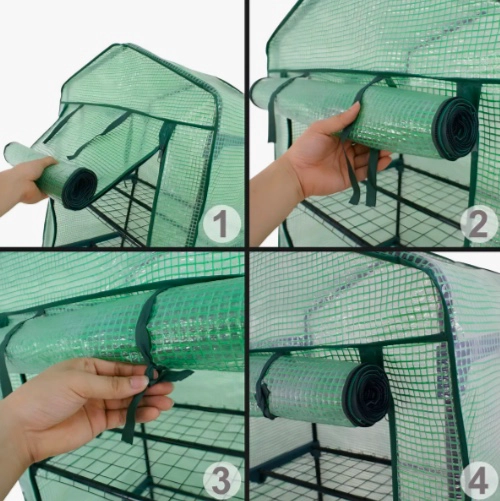 1

2

3

4