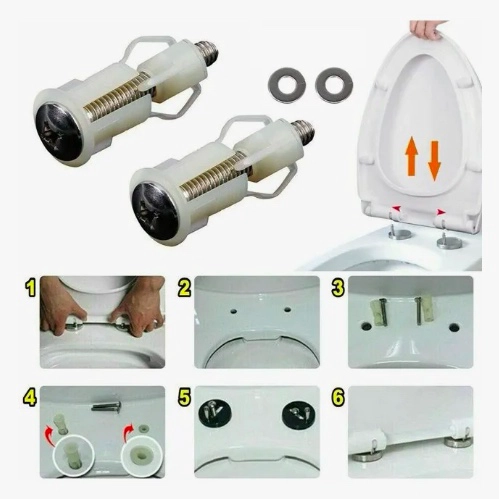 1

2

3

4

5

6