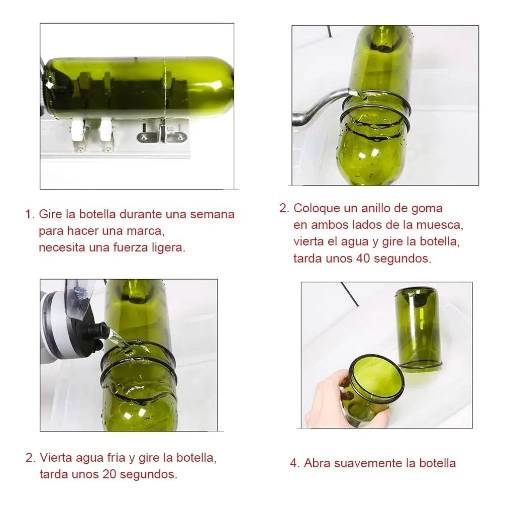 1. Gire la botella durante una semana para hacer una marca, necesita una fuerza ligera.

2. Coloque un anillo de goma en ambos lados de la muesca, vierta el agua y gire la botella, tarda unos 40 segundos.

2. Vierta agua fria y gire la botella, tarda unos 20 segundos.

4. Abra suavemente la botella