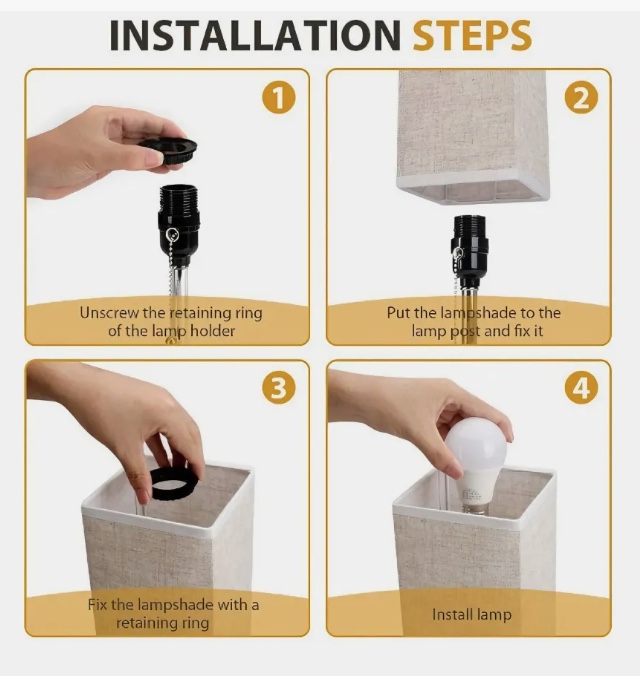 INSTALLATION STEPS

1

Unscrew the retaining ring of the lamp holder

2

Put the lampshade to the lamp post and fix it

3

Fix the lampshade with a retaining ring

4

Install lamp